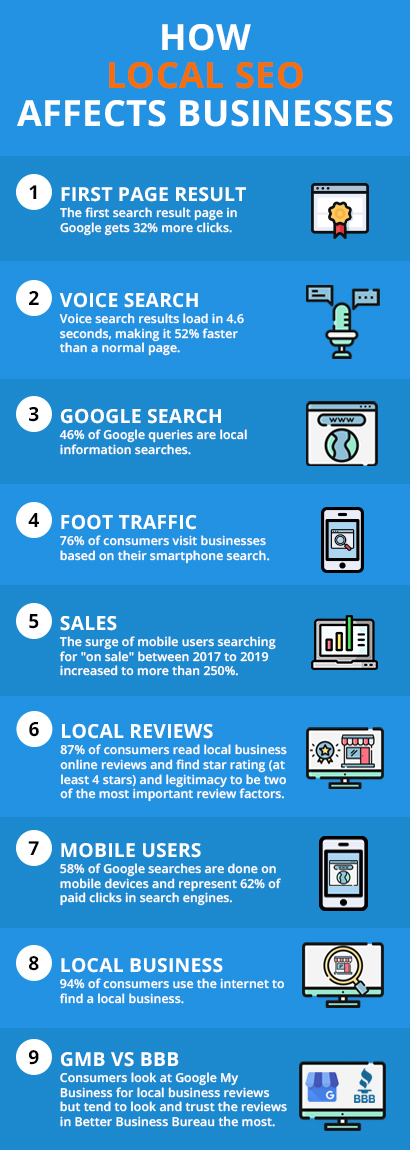 HOW
LOCAL SEO
AFFECTS BUSINESSES

1 FIRST PAGE RESULT
The first search result page in Google gets 32% more clicks.

2 VOICE SEARCH
Voice search results load in 4.6 seconds, making it 52% faster than a normal page.

3 GOOGLE SEARCH
46% of Google queries are local information searches.

WWW

4 FOOT TRAFFIC
76% of consumers visit businesses based on their smartphone search.

5 SALES
The surge of mobile users searching for "on sale" between 2017 to 2019 increased to more than 250%.

6 LOCAL REVIEWS
87% of consumers read local business online reviews and find star rating (at least 4 stars) and legitimacy to be two of the most important review factors.

7 MOBILE USERS
58% of Google searches are done on mobile devices and represent 62% of paid clicks in search engines.

8 LOCAL BUSINESS
94% of consumers use the internet to find a local business.

9 GMB VS BBB
Consumers look at Google My Business for local business reviews but tend to look and trust the reviews in Better Business Bureau the most.

G BBB